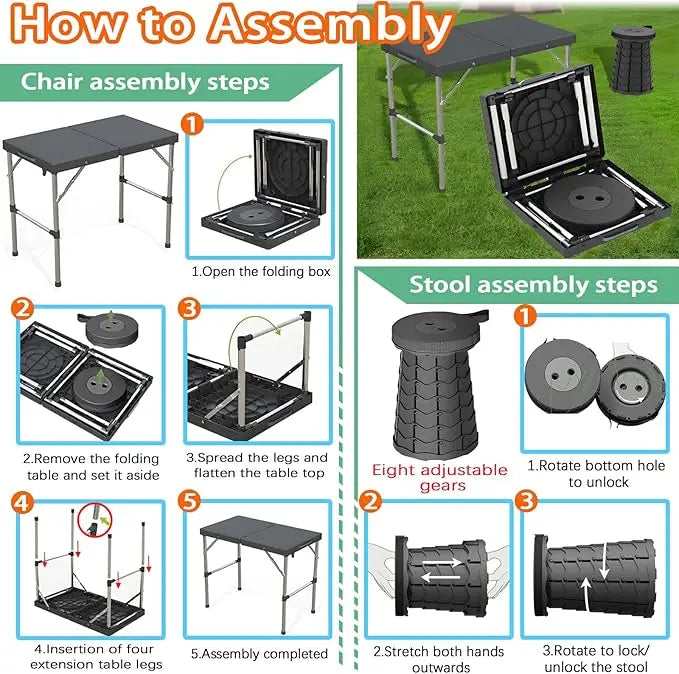 How to Assembly

Chair assembly steps

1

1.Open the folding box

2

2.Remove the folding table and set it aside

3

3.Spread the legs and flatten the table top

4

4.Insertion of four extension table legs

5

5.Assembly completed

Stool assembly steps

Eight adjustable gears

1

1.Rotate bottom hole to unlock

2

2.Stretch both hands outwards

3

3.Rotate to lock/ unlock the stool