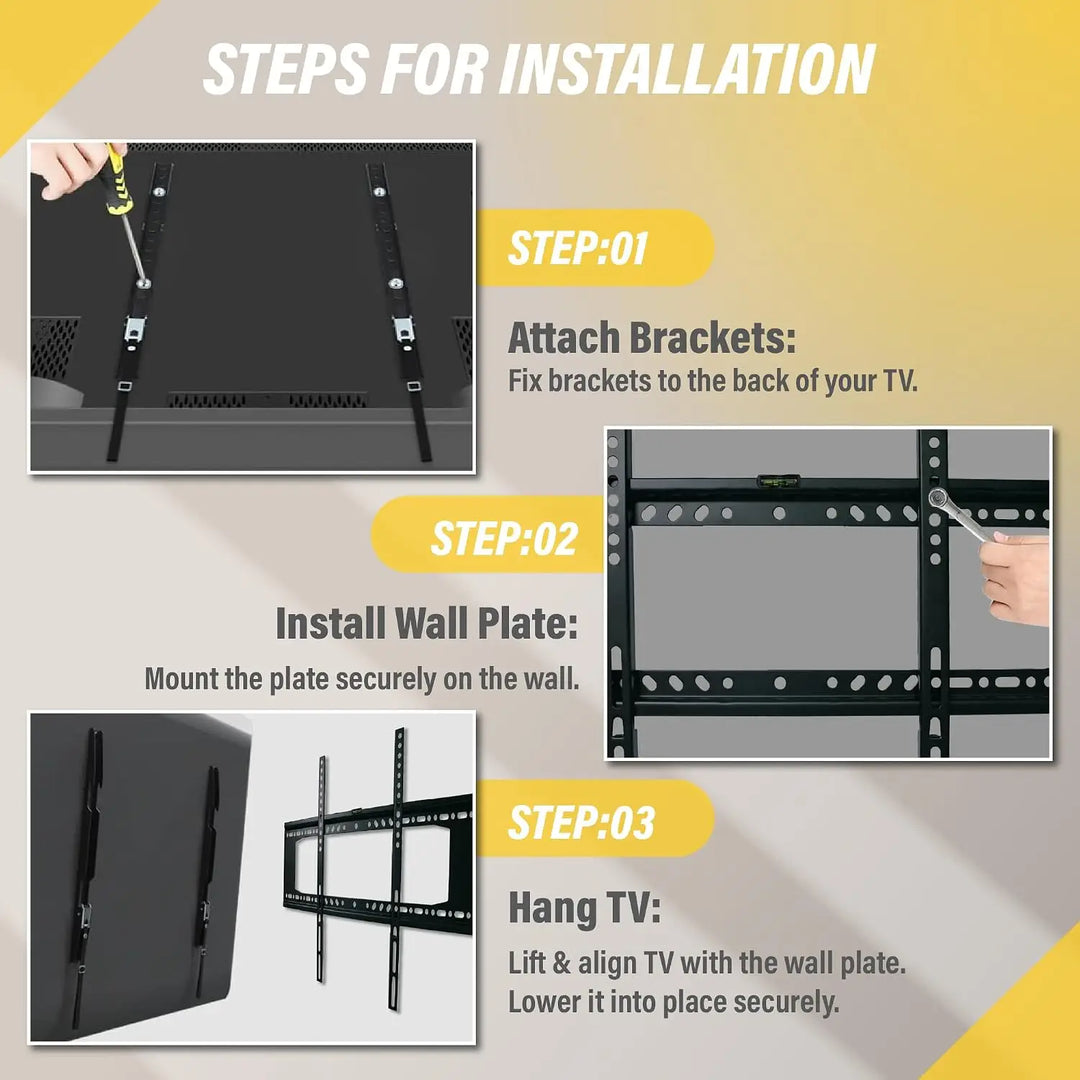 STEPS FOR INSTALLATION

STEP:01

Attach Brackets:
Fix brackets to the back of your TV.

STEP:02

Install Wall Plate:
Mount the plate securely on the wall.

STEP:03

Hang TV:
Lift & align TV with the wall plate. Lower it into place securely.