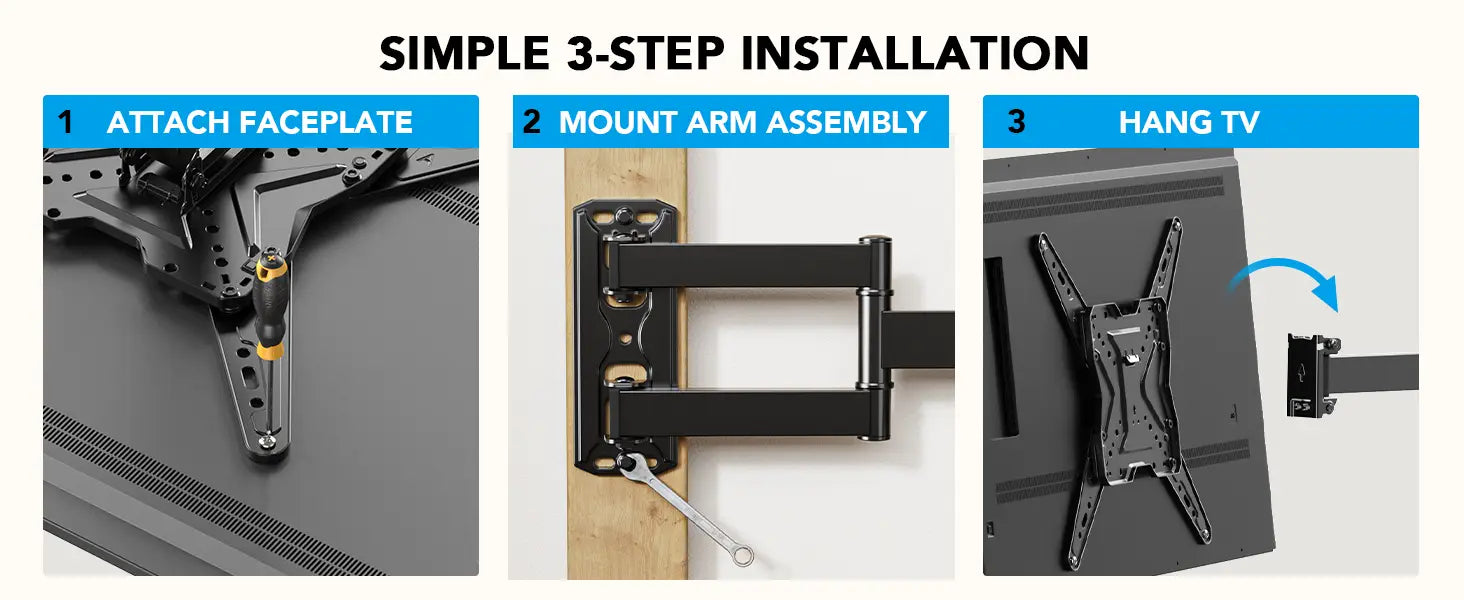 SIMPLE 3-STEP INSTALLATION

1 ATTACH FACEPLATE

2 MOUNT ARM ASSEMBLY

3 HANG TV